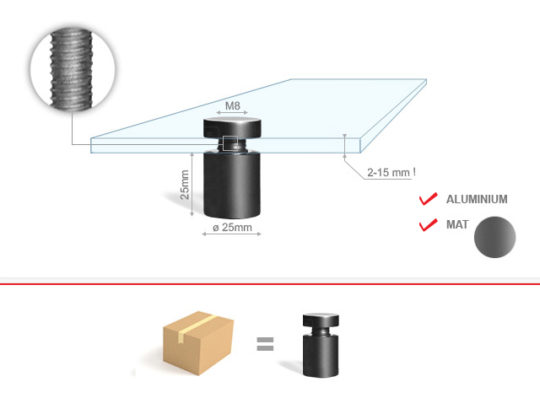 M8

25mm

ø 25mm

2-15 mm !

ALUMINIUM

MAT

=